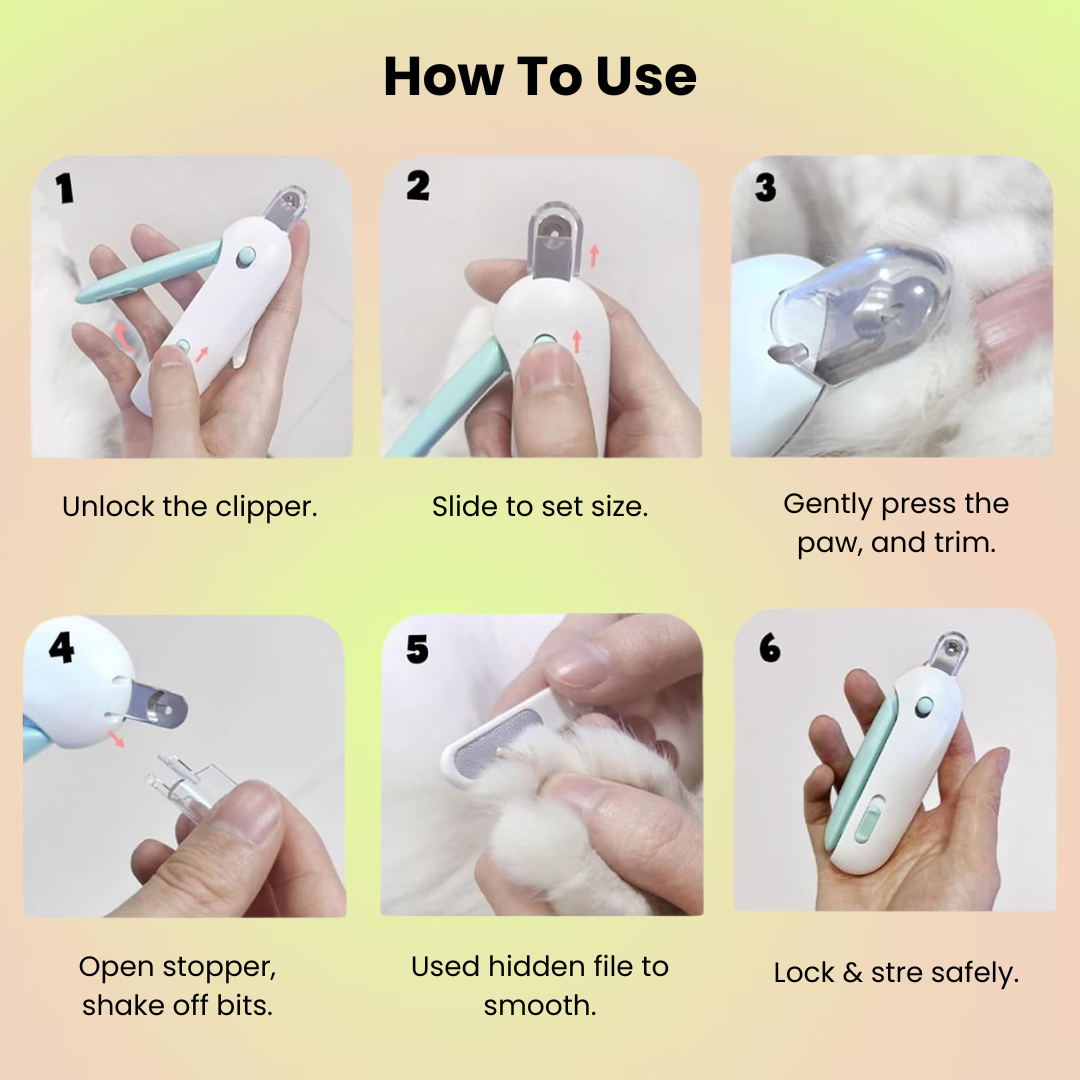 How To Use

1

Unlock the clipper.

2

Slide to set size.

3

Gently press the paw, and trim.

4

Open stopper, shake off bits.

5

Used hidden file to smooth.

6

Lock & stre safely.