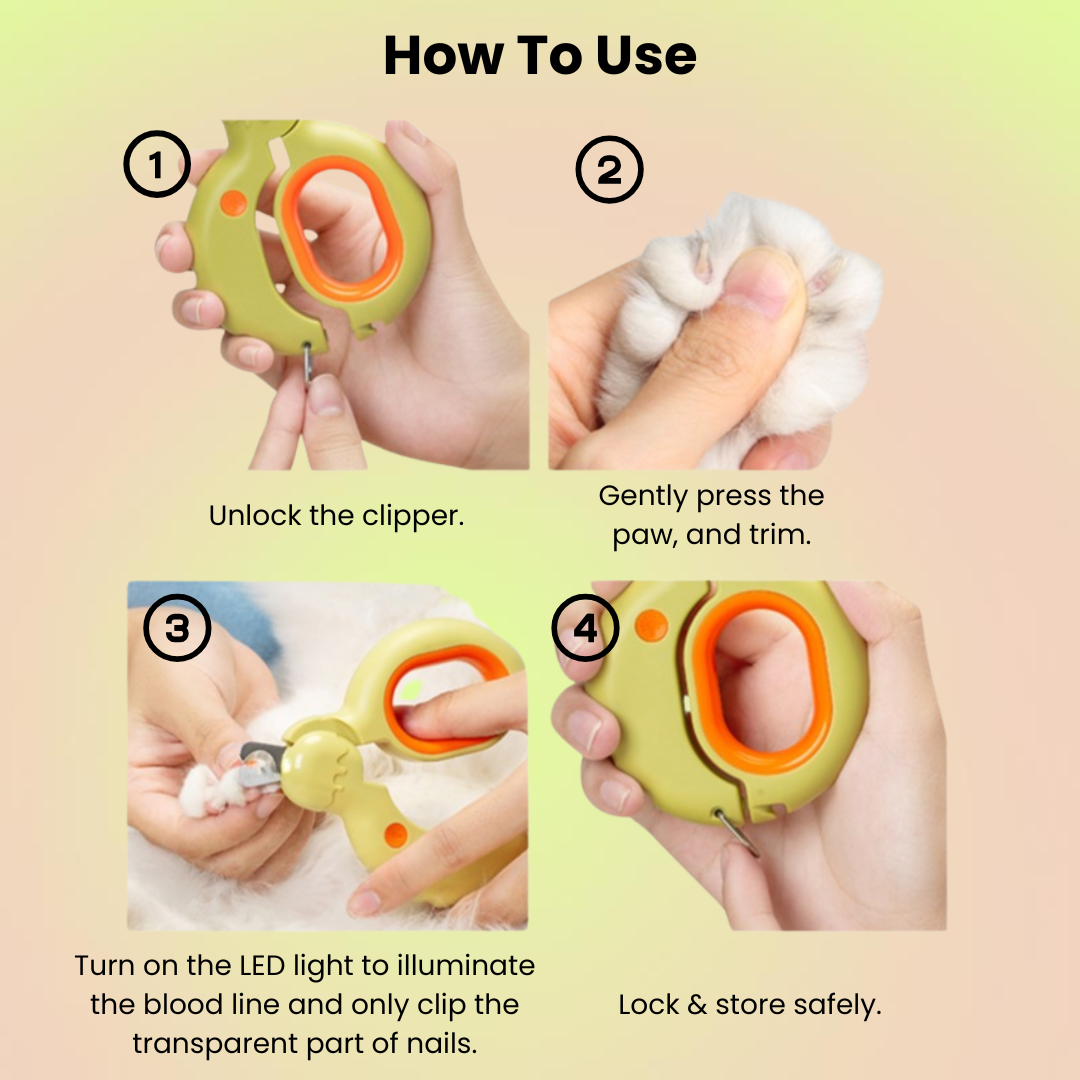 How To Use

1

Unlock the clipper.

2

Gently press the paw, and trim.

3

Turn on the LED light to illuminate the blood line and only clip the transparent part of nails.

4

Lock & store safely.